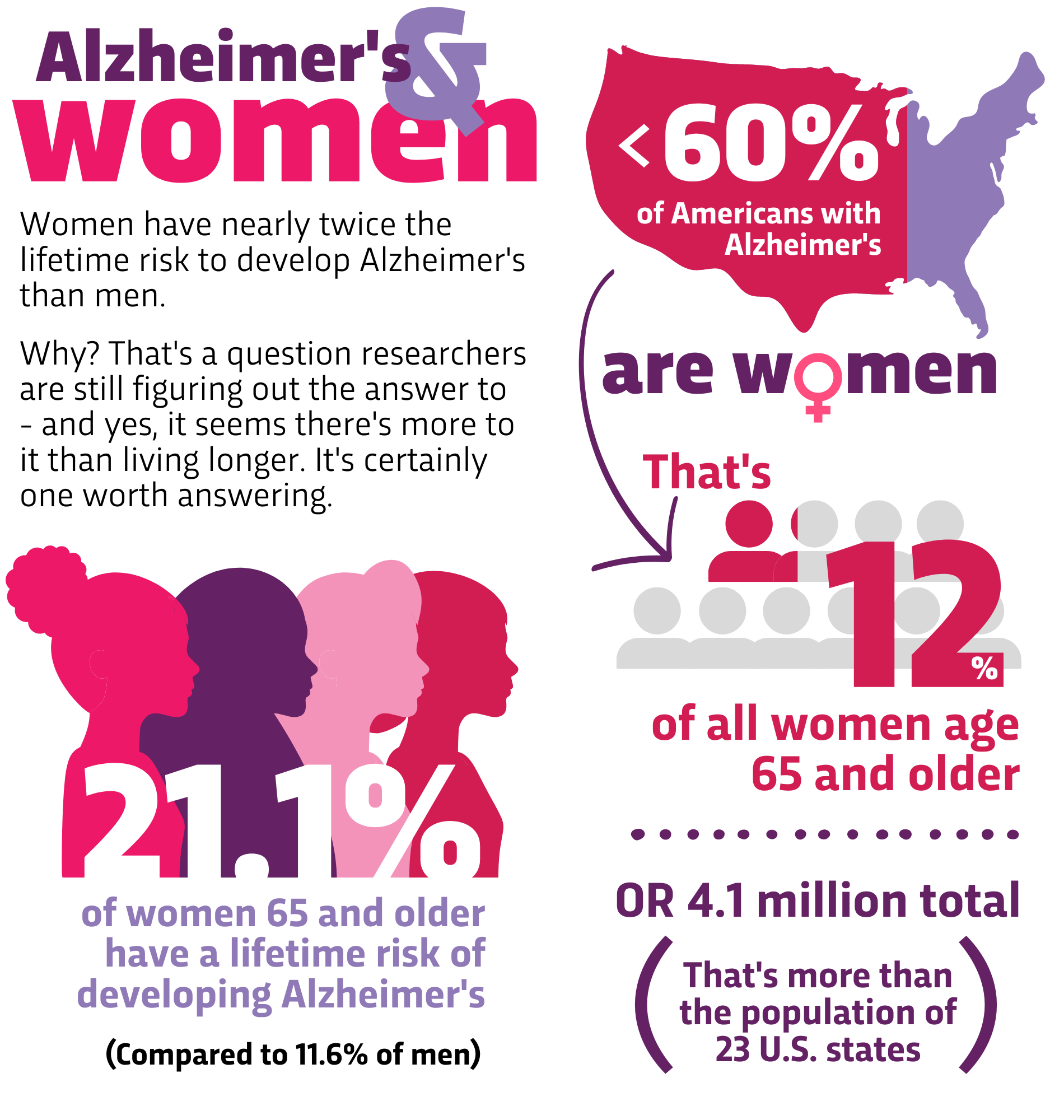 Alzheimer's & women

Women have nearly twice the lifetime risk to develop Alzheimer's than men.

Why? That's a question researchers are still figuring out the answer to - and yes, it seems there's more to it than living longer. It's certainly one worth answering.

21.1%

of women 65 and older have a lifetime risk of developing Alzheimer's

(Compared to 11.6% of men)

<60%

of Americans with Alzheimer's

are women

That's

12%

of all women age 65 and older

OR 4.1 million total

(That's more than the population of 23 U.S. states)